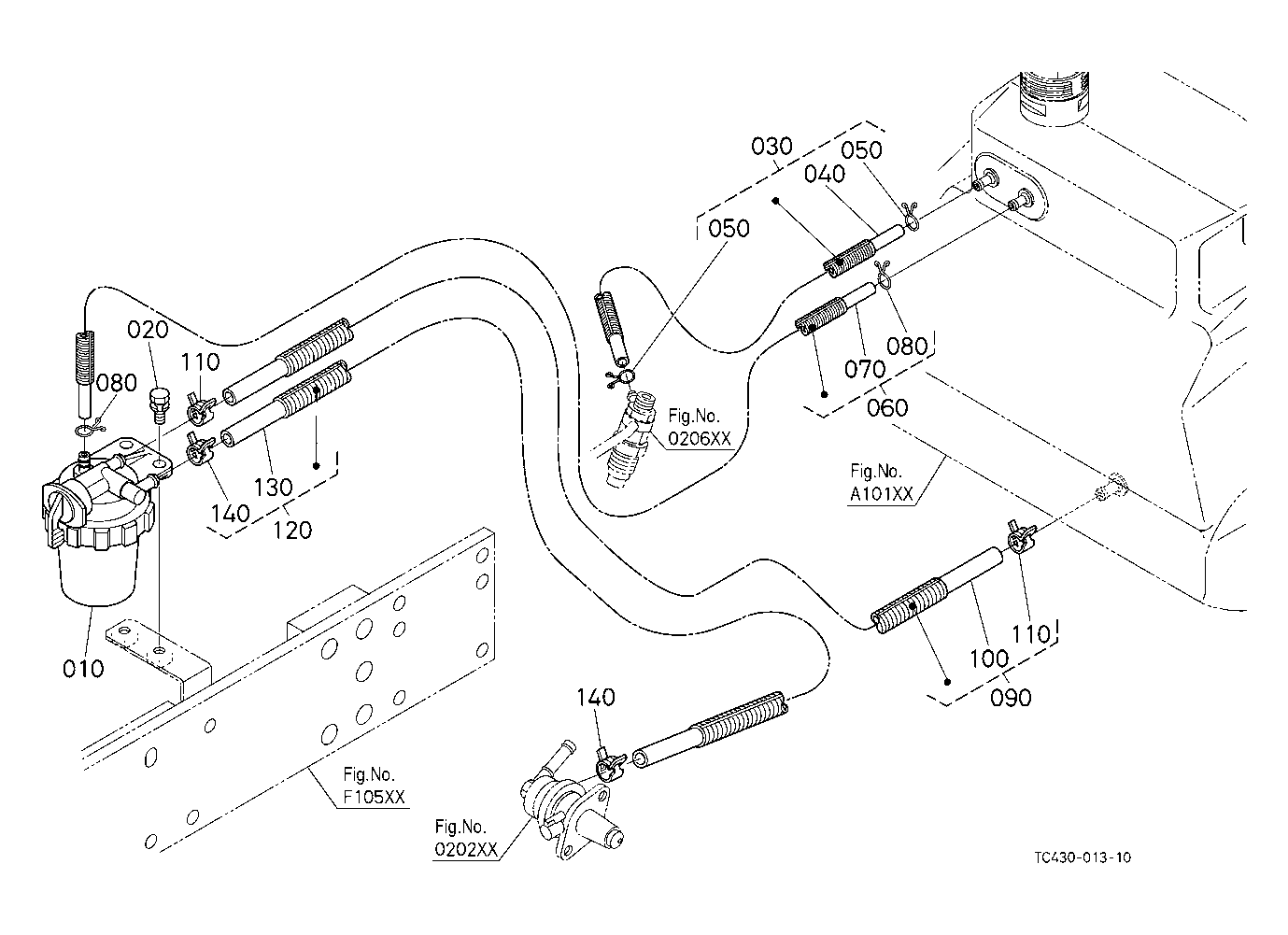 030
050
040
050
080
070
060
Fig.No.
0206XX
Fig.No.
A101XX
020
110
080
130
140
120
010
110
100
090
140
Fig.No.
F105XX
Fig.No.
0202XX
TC430-013-10